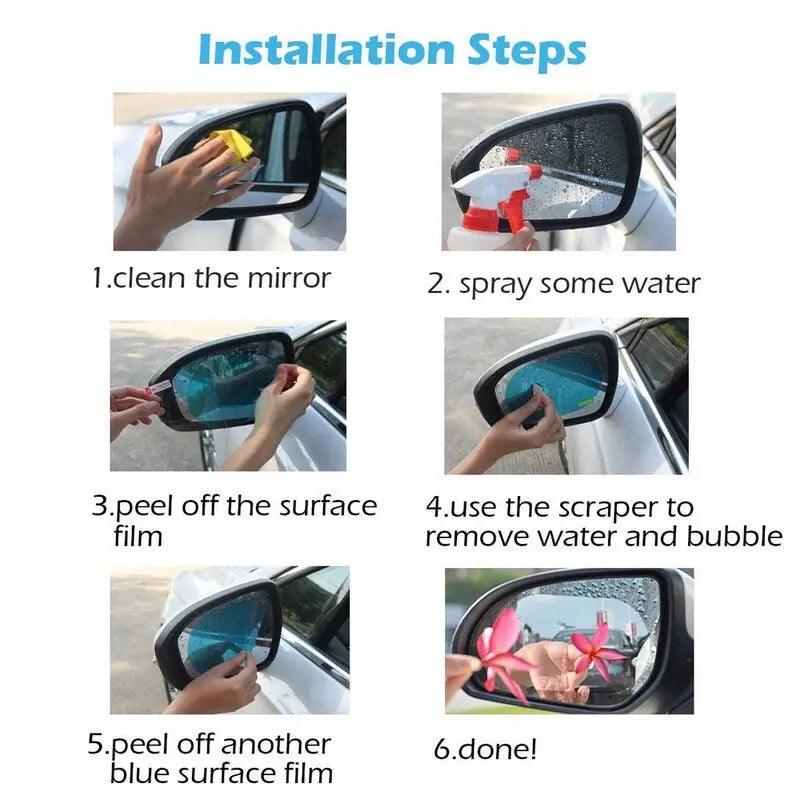 Installation Steps

1.clean the mirror

2. spray some water

3.peel off the surface film

4.use the scraper to remove water and bubble

5.peel off another blue surface film

6.done!